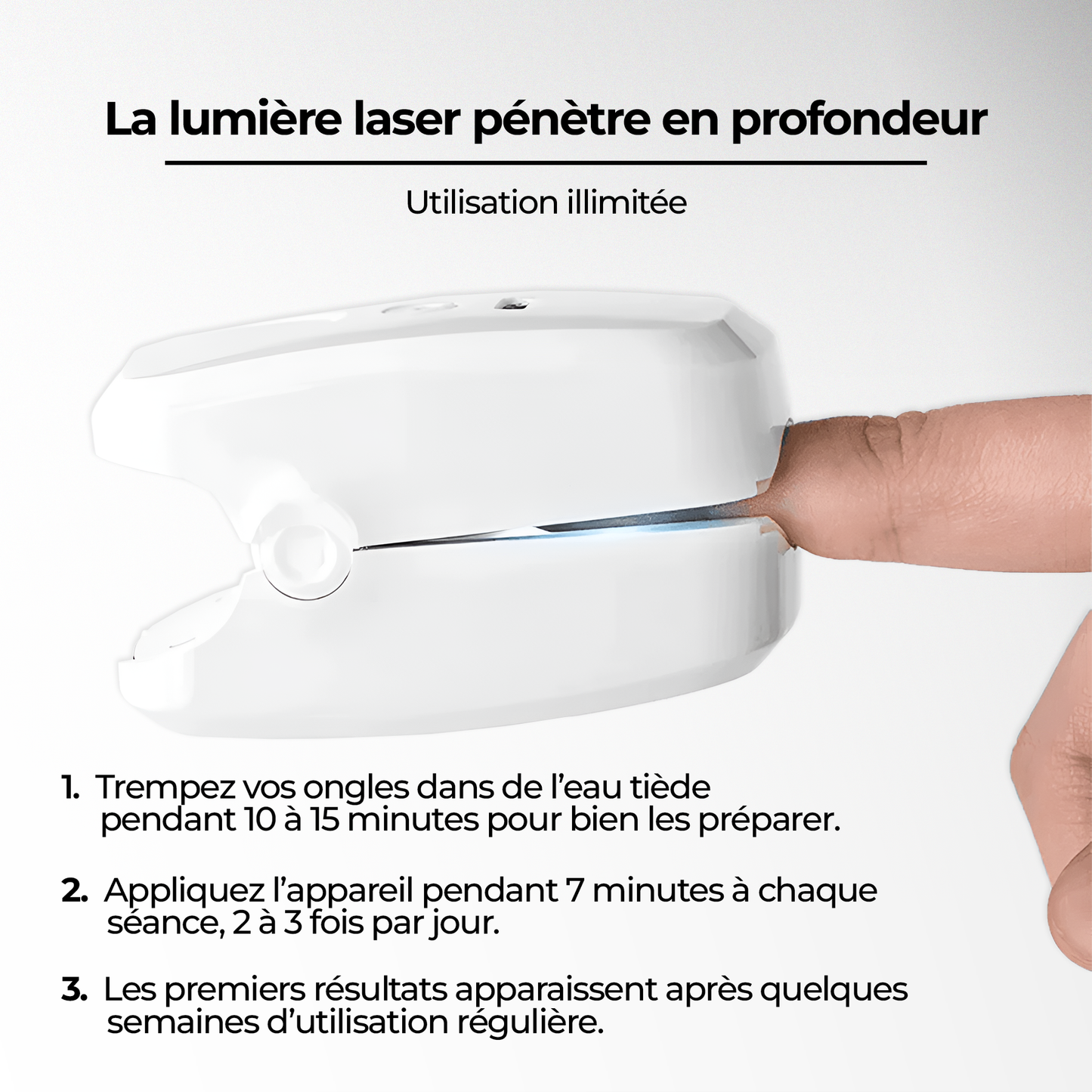 La lumière laser pénètre en profondeur

Utilisation illimitée

1. Trempez vos ongles dans de l'eau tiède pendant 10 à 15 minutes pour bien les préparer.

2. Appliquez l'appareil pendant 7 minutes à chaque séance, 2 à 3 fois par jour.

3. Les premiers résultats apparaissent après quelques semaines d'utilisation régulière.